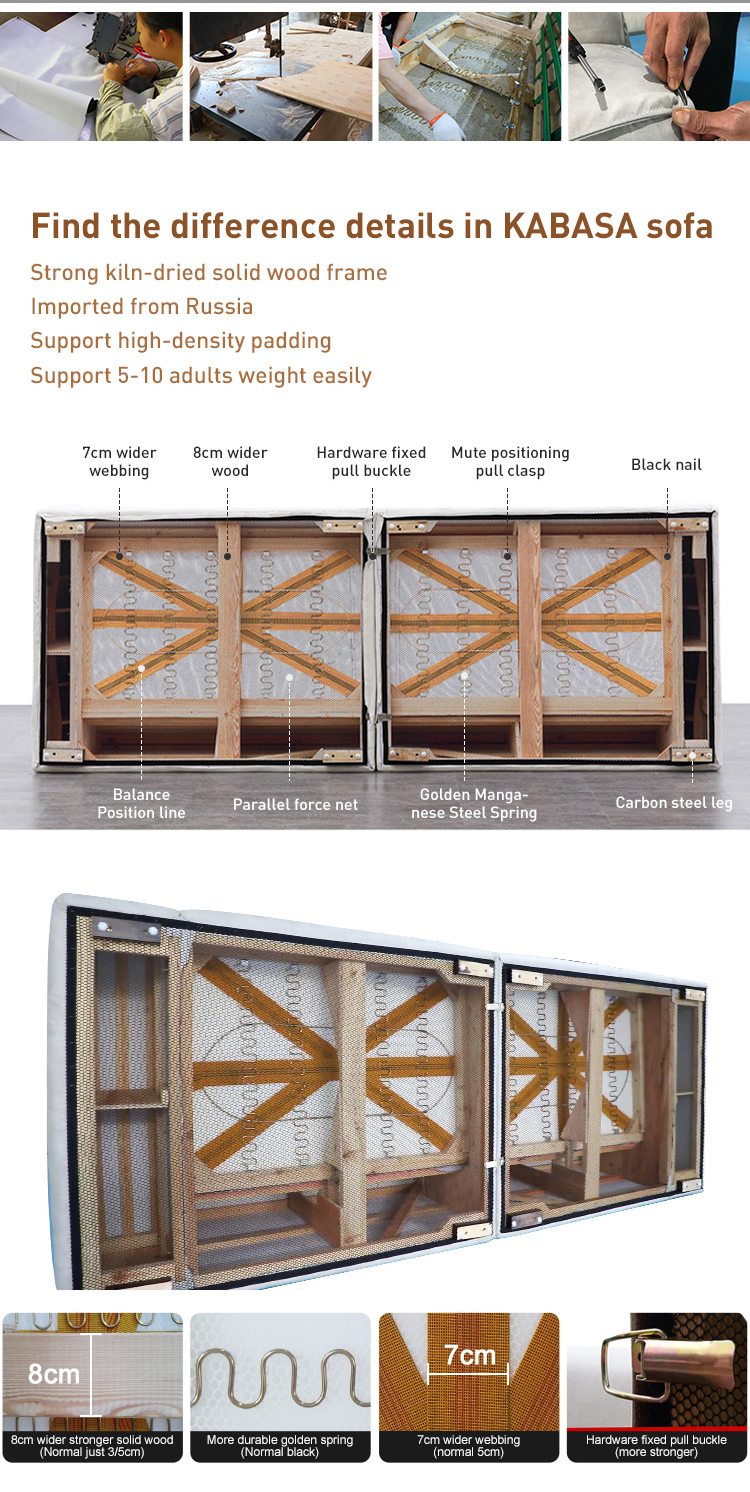 Find the difference details in KABASA sofa

Strong kiln-dried solid wood frame
Imported from Russia
Support high-density padding
Support 5-10 adults weight easily

7cm wider webbing

8cm wider wood

Hardware fixed pull buckle

Mute positioning pull clasp

Black nail

Balance Position line

Parallel force net

Golden Manganese Steel Spring

Carbon steel leg

8cm

8cm wider stronger solid wood (Normal just 3/5cm)

More durable golden spring (Normal black)

7cm

7cm wider webbing (normal 5cm)

Hardware fixed pull buckle (more stronger)